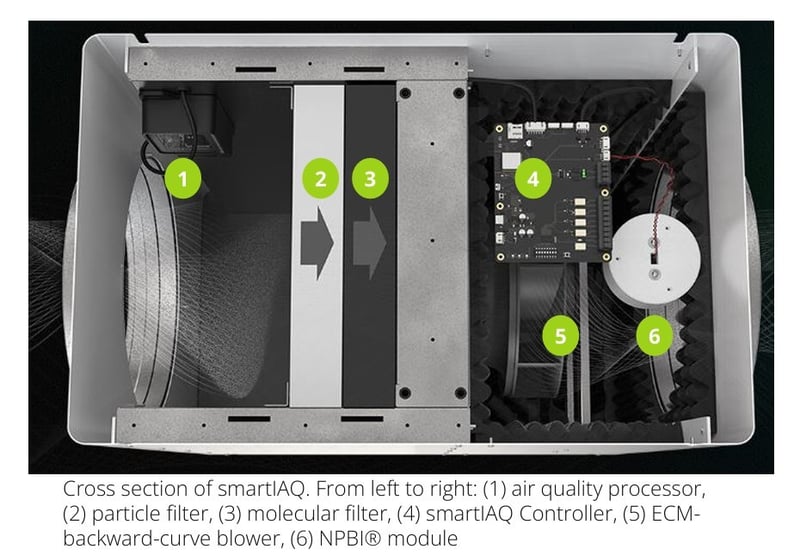 1
2
3
4
5
6

Cross section of smartIAQ. From left to right: (1) air quality processor, (2) particle filter, (3) molecular filter, (4) smartIAQ Controller, (5) ECM-backward-curve blower, (6) NPBI® module